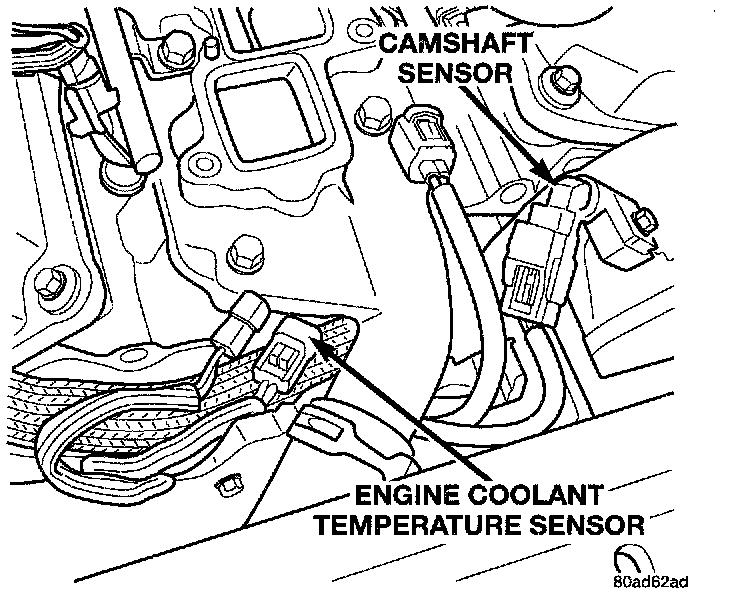 CAMSHAFT SENSOR

ENGINE COOLANT TEMPERATURE SENSOR

80ad62ad