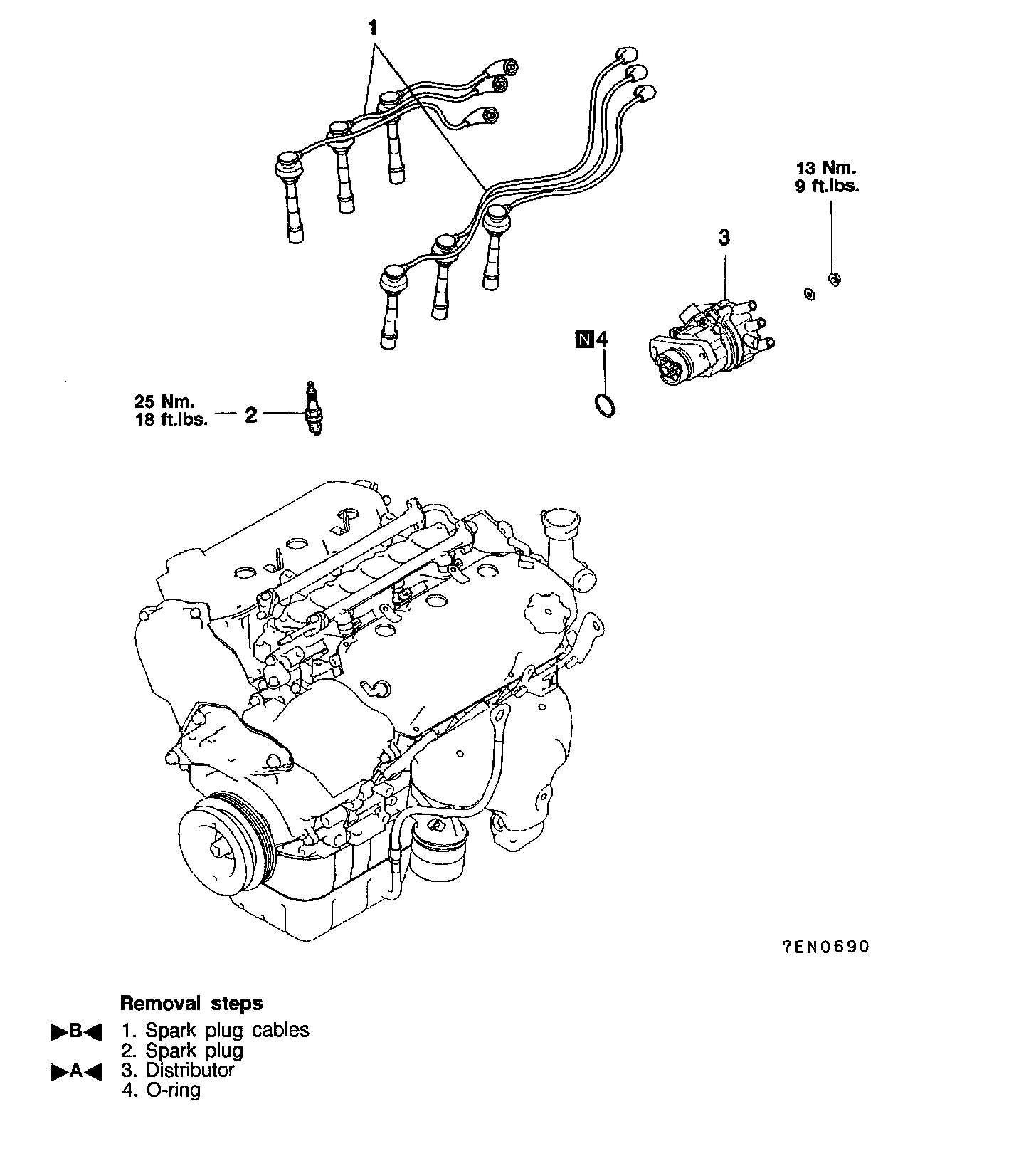 1

13 Nm.
9 ft.lbs.

3

N 4

25 Nm.
18 ft.lbs. 2

7EN0690

Removal steps

▶B◀ 1. Spark plug cables
2. Spark plug
▶A◀ 3. Distributor
4. O-ring