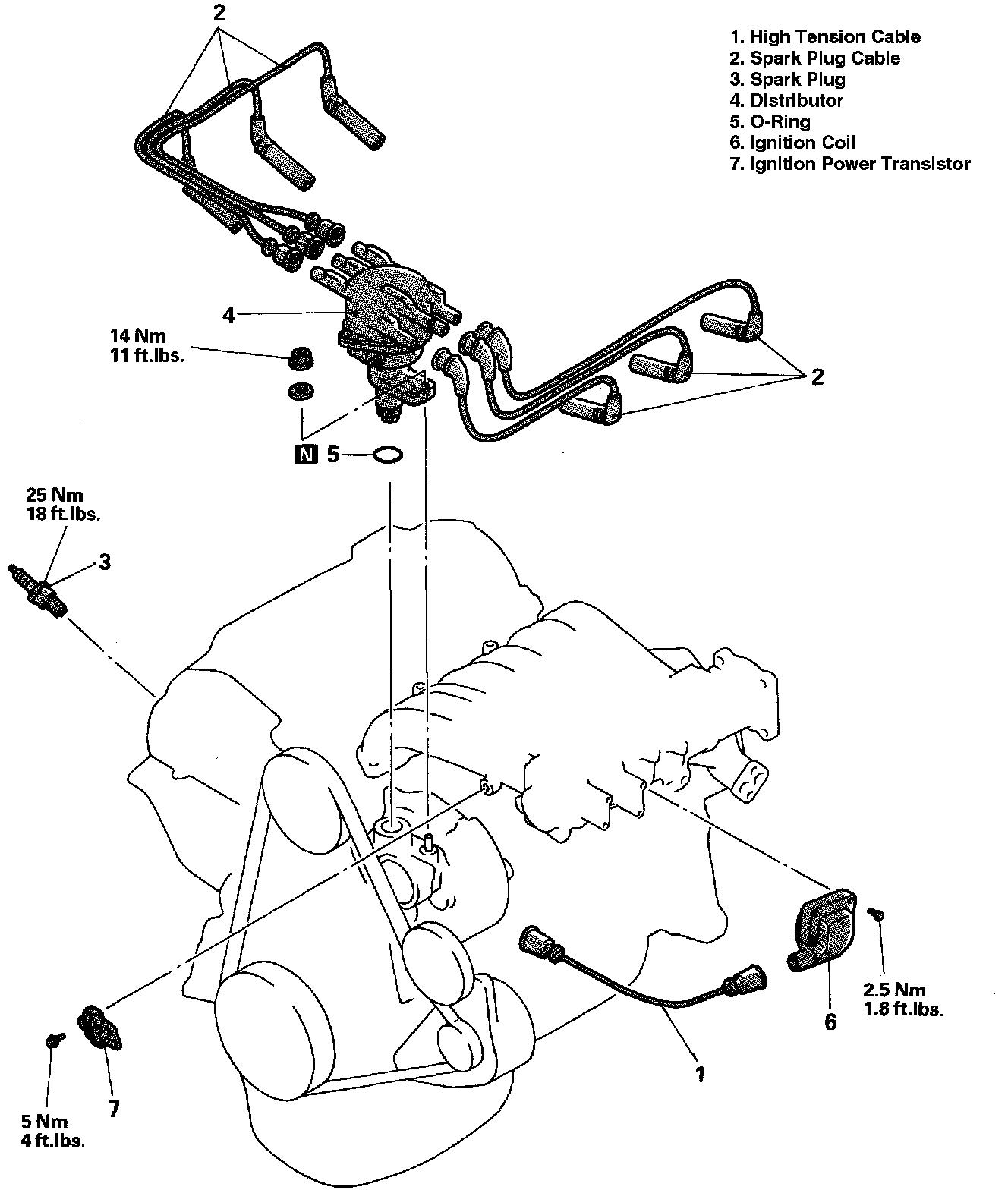 2

1. High Tension Cable
2. Spark Plug Cable
3. Spark Plug
4. Distributor
5. O-Ring
6. Ignition Coil
7. Ignition Power Transistor

4

14 Nm
11 ft.lbs.

2

N 5

25 Nm
18 ft.lbs.

3

2.5 Nm
1.8 ft.lbs.

6

1

5 Nm
4 ft.lbs.

7