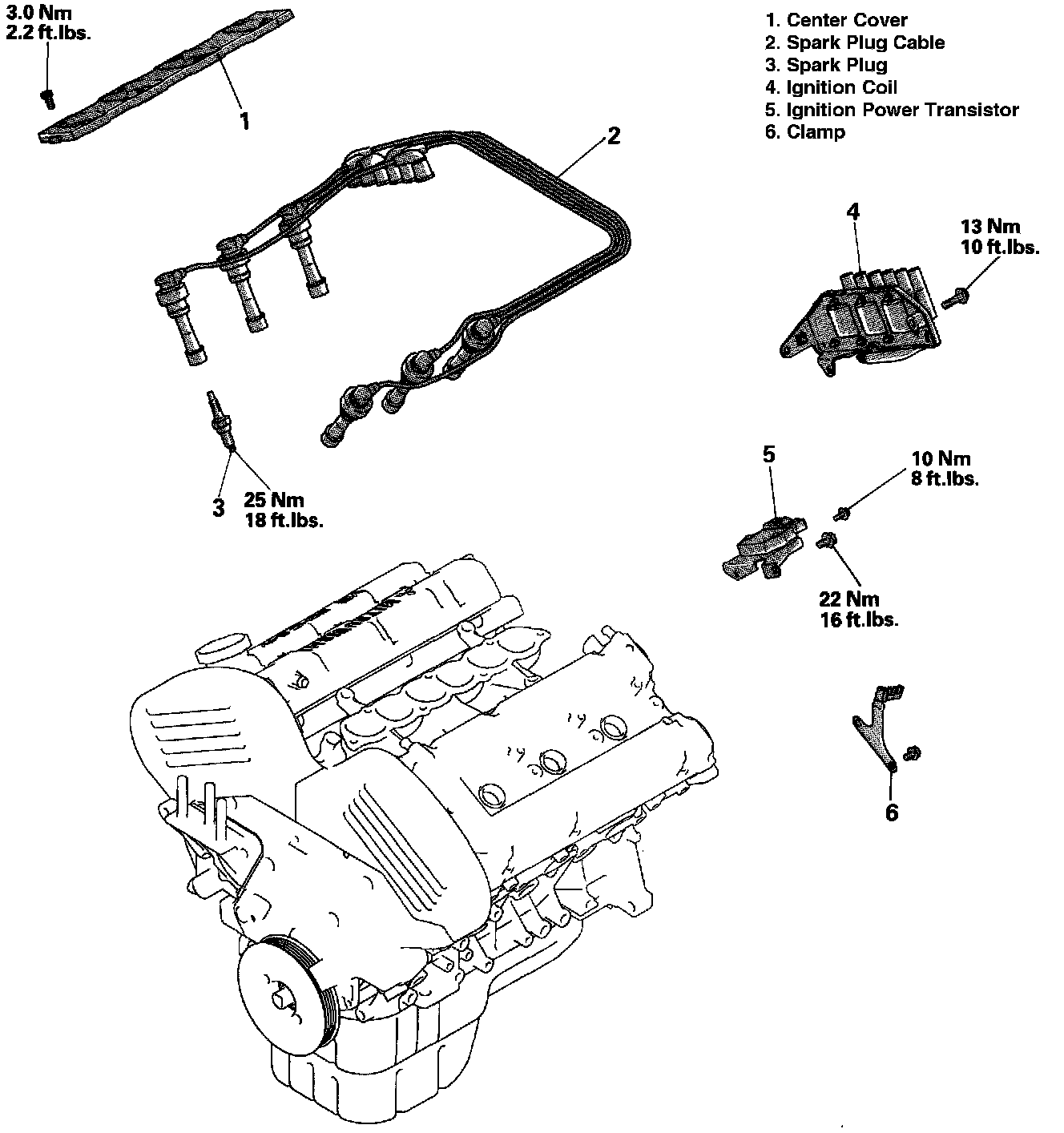 3.0 Nm
2.2 ft.lbs.

1

2

1. Center Cover
2. Spark Plug Cable
3. Spark Plug
4. Ignition Coil
5. Ignition Power Transistor
6. Clamp

4

13 Nm
10 ft.lbs.

3

25 Nm
18 ft.lbs.

5

10 Nm
8 ft.lbs.

22 Nm
16 ft.lbs.

6