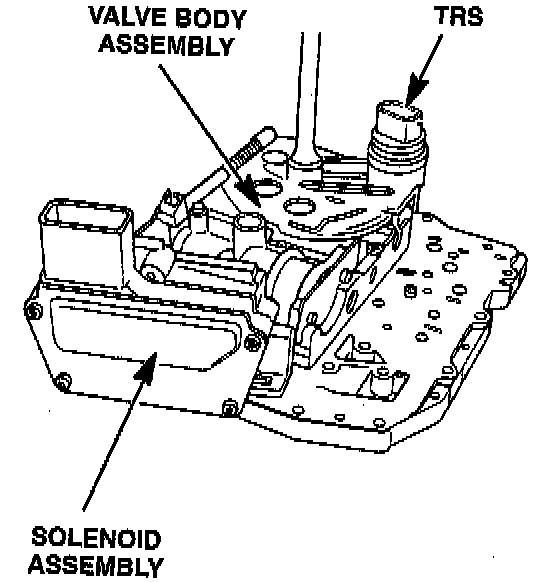 VALVE BODY ASSEMBLY

TRS

SOLENOID ASSEMBLY