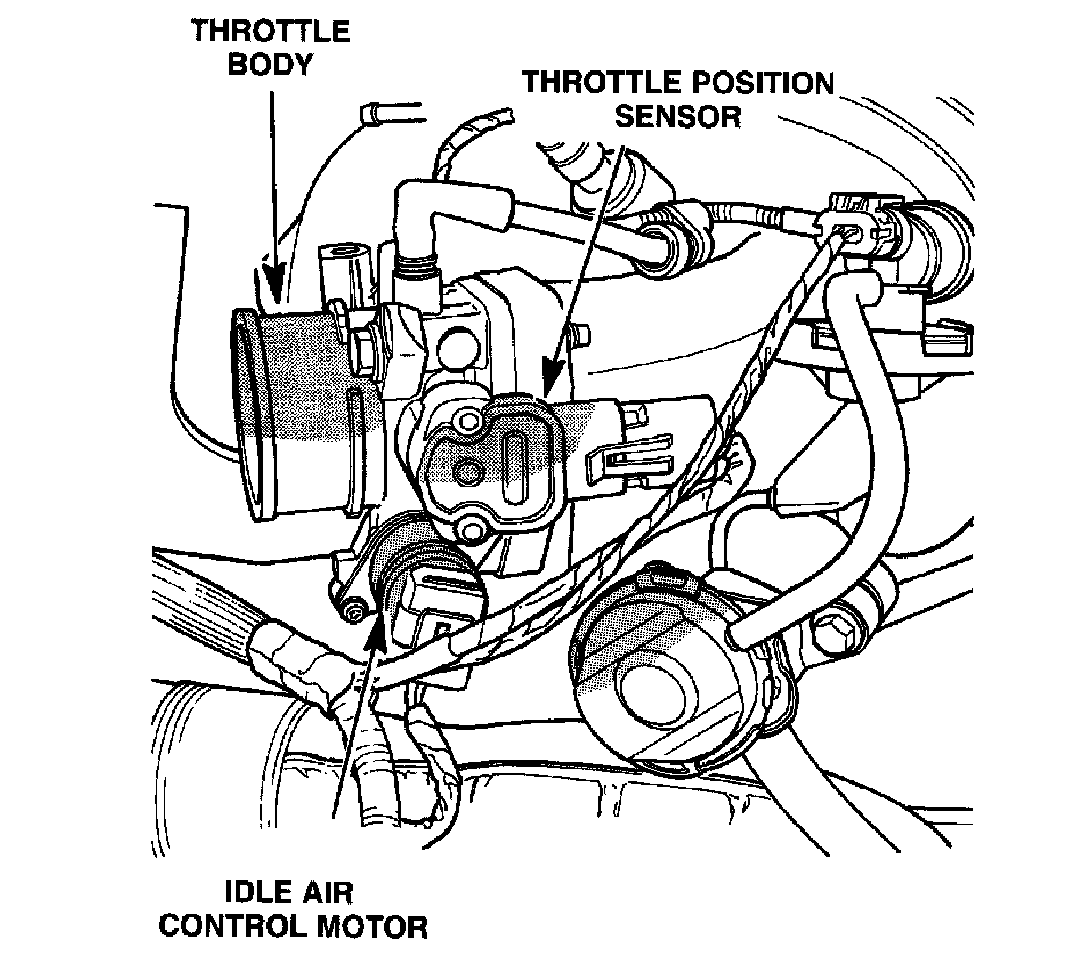 THROTTLE BODY

THROTTLE POSITION SENSOR

IDLE AIR CONTROL MOTOR