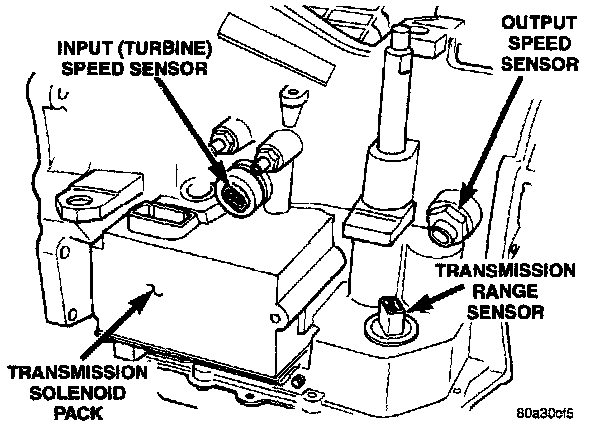 INPUT (TURBINE) SPEED SENSOR

OUTPUT SPEED SENSOR

TRANSMISSION RANGE SENSOR

TRANSMISSION SOLENOID PACK

80a30cf5