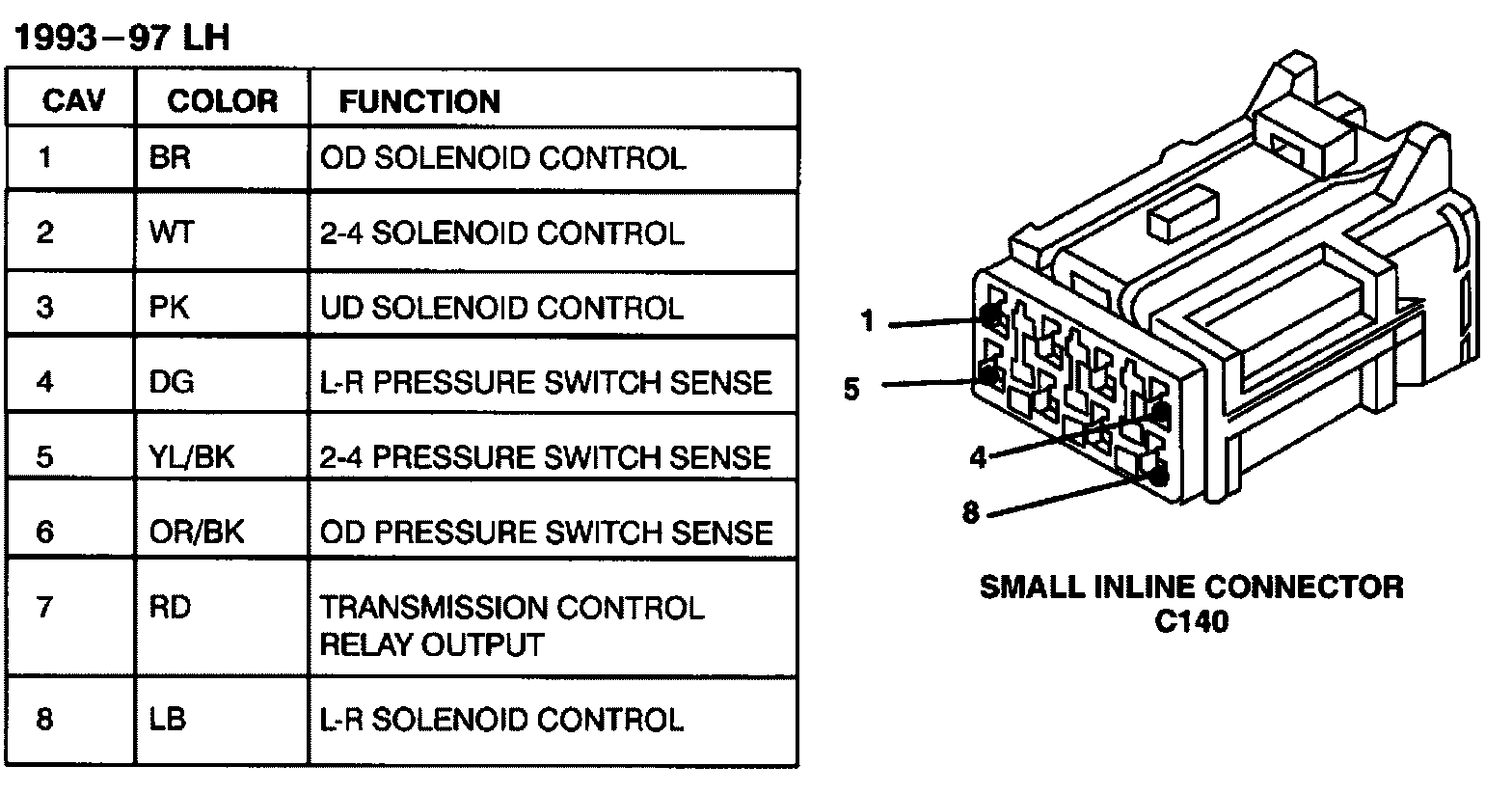 1993–97 LH

| CAV | COLOR | FUNCTION |
|---|---|---|
| 1 | BR | OD SOLENOID CONTROL |
| 2 | WT | 2-4 SOLENOID CONTROL |
| 3 | PK | UD SOLENOID CONTROL |
| 4 | DG | L-R PRESSURE SWITCH SENSE |
| 5 | YL/BK | 2-4 PRESSURE SWITCH SENSE |
| 6 | OR/BK | OD PRESSURE SWITCH SENSE |
| 7 | RD | TRANSMISSION CONTROL RELAY OUTPUT |
| 8 | LB | L-R SOLENOID CONTROL |

1
5
4
8

SMALL INLINE CONNECTOR
C140