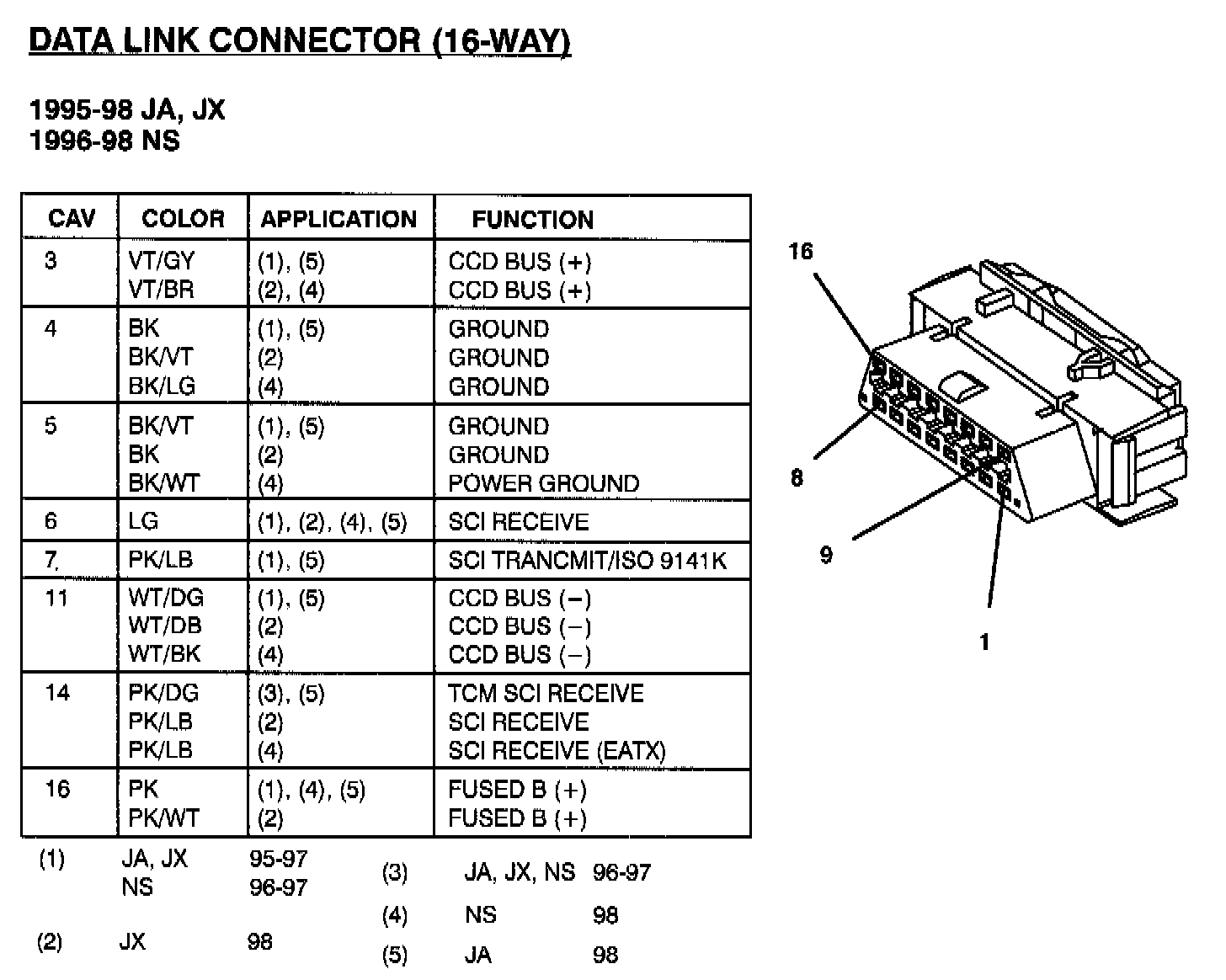 DATA LINK CONNECTOR (16-WAY)

1995-98 JA, JX
1996-98 NS

| CAV | COLOR | APPLICATION | FUNCTION |
|---|---|---|---|
| 3 | VT/GY<br>VT/BR | (1), (5)<br>(2), (4) | CCD BUS (+)<br>CCD BUS (+) |
| 4 | BK<br>BK/VT<br>BK/LG | (1), (5)<br>(2)<br>(4) | GROUND<br>GROUND<br>GROUND |
| 5 | BK/VT<br>BK<br>BK/WT | (1), (5)<br>(2)<br>(4) | GROUND<br>GROUND<br>POWER GROUND |
| 6 | LG | (1), (2), (4), (5) | SCI RECEIVE |
| 7 | PK/LB | (1), (5) | SCI TRANCMIT/ISO 9141K |
| 11 | WT/DG<br>WT/DB<br>WT/BK | (1), (5)<br>(2)<br>(4) | CCD BUS (−)<br>CCD BUS (−)<br>CCD BUS (−) |
| 14 | PK/DG<br>PK/LB<br>PK/LB | (3), (5)<br>(2)<br>(4) | TCM SCI RECEIVE<br>SCI RECEIVE<br>SCI RECEIVE (EATX) |
| 16 | PK<br>PK/WT | (1), (4), (5)<br>(2) | FUSED B (+)<br>FUSED B (+) |

(1) JA, JX 95-97
NS 96-97

(2) JX 98

(3) JA, JX, NS 96-97

(4) NS 98

(5) JA 98

16
8
9
1