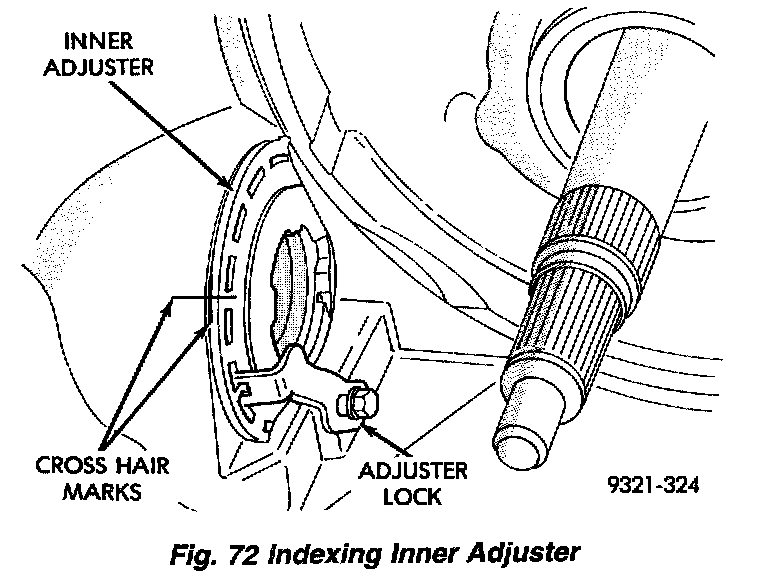 INNER ADJUSTER

CROSS HAIR MARKS

ADJUSTER LOCK

9321-324

Fig. 72 Indexing Inner Adjuster