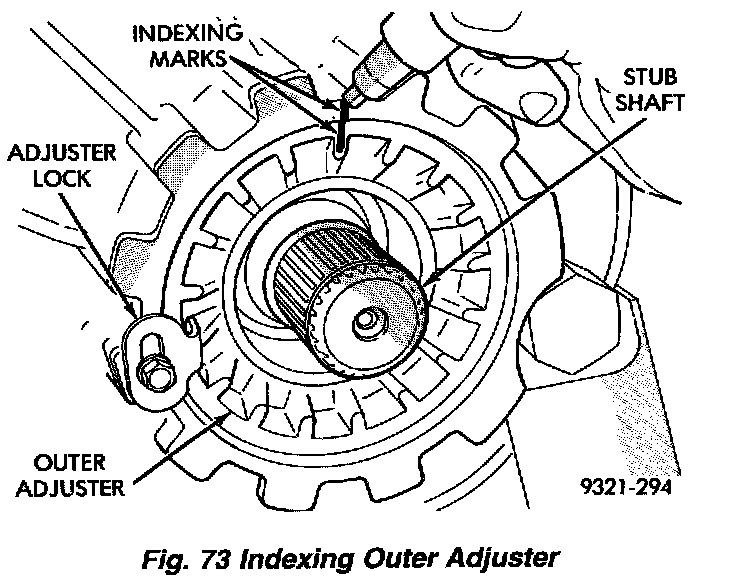 INDEXING MARKS

STUB SHAFT

ADJUSTER LOCK

OUTER ADJUSTER

9321-294

Fig. 73 Indexing Outer Adjuster