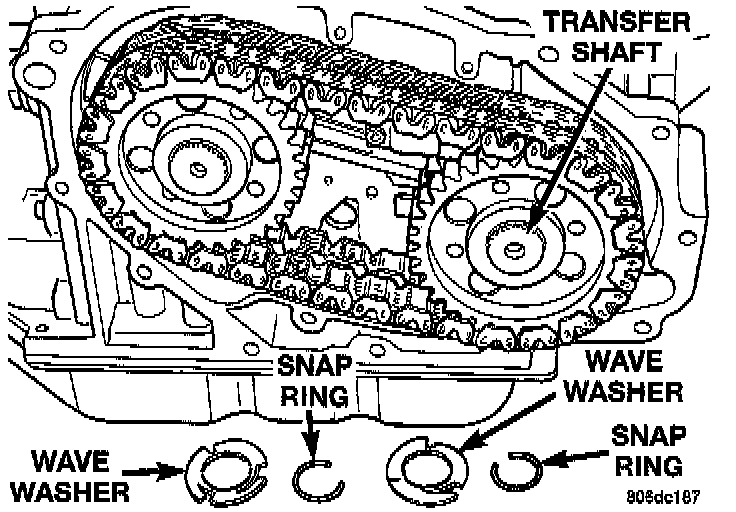 TRANSFER SHAFT

SNAP RING

WAVE WASHER

WAVE WASHER

SNAP RING

806dc187