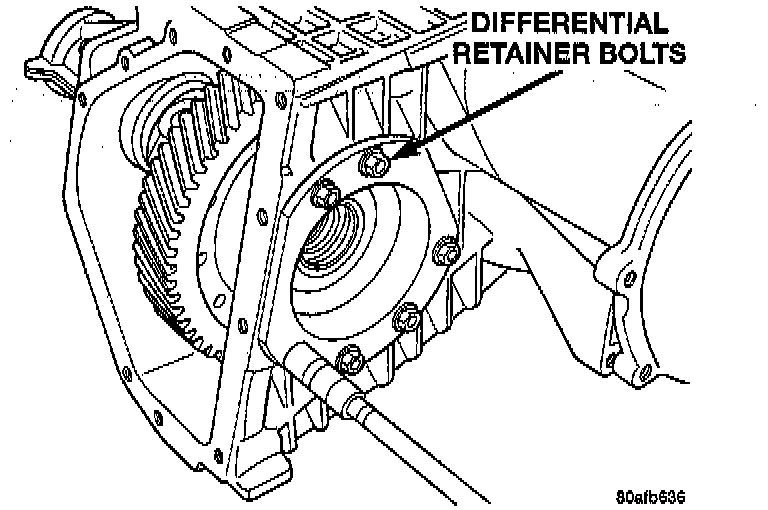 DIFFERENTIAL RETAINER BOLTS

80afb636