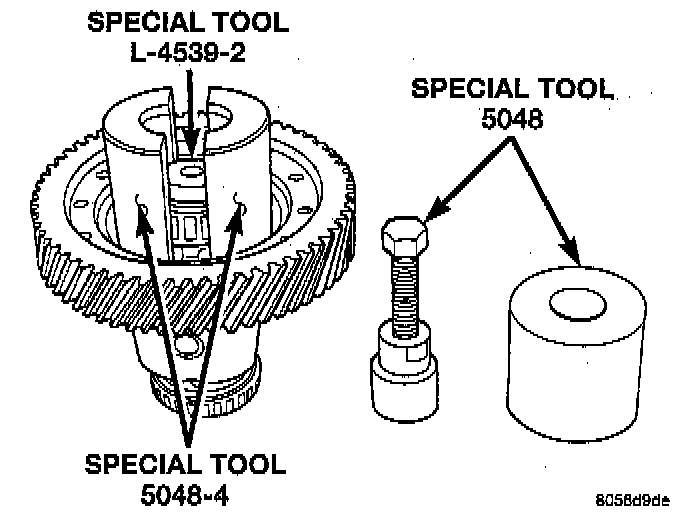 SPECIAL TOOL
L-4539-2

SPECIAL TOOL
5048

SPECIAL TOOL
5048-4

8056d9de