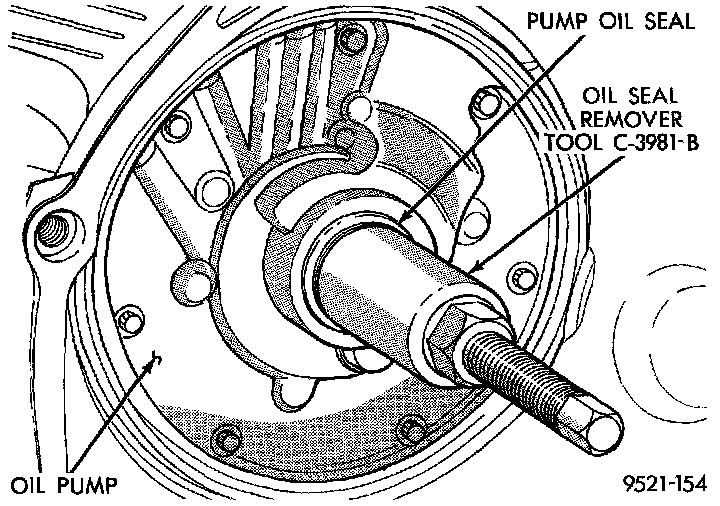 PUMP OIL SEAL

OIL SEAL REMOVER TOOL C-3981-B

OIL PUMP

9521-154