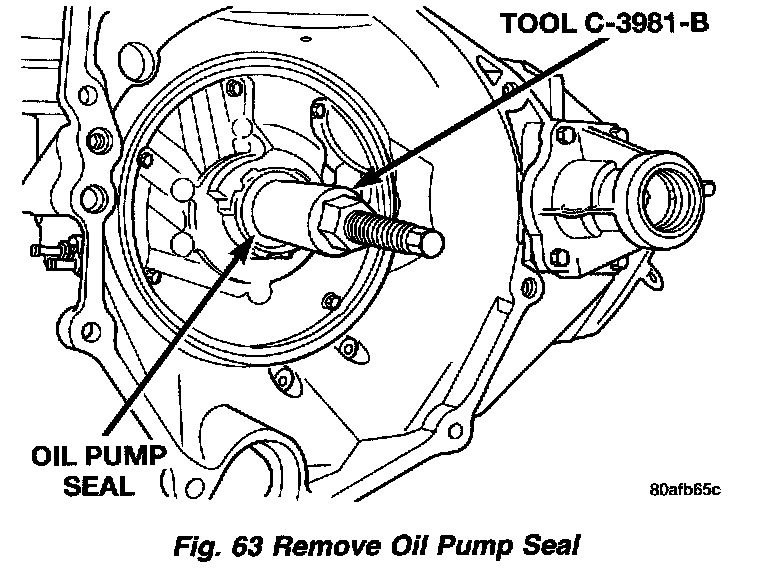 TOOL C-3981-B

OIL PUMP SEAL

80afb65c

Fig. 63 Remove Oil Pump Seal