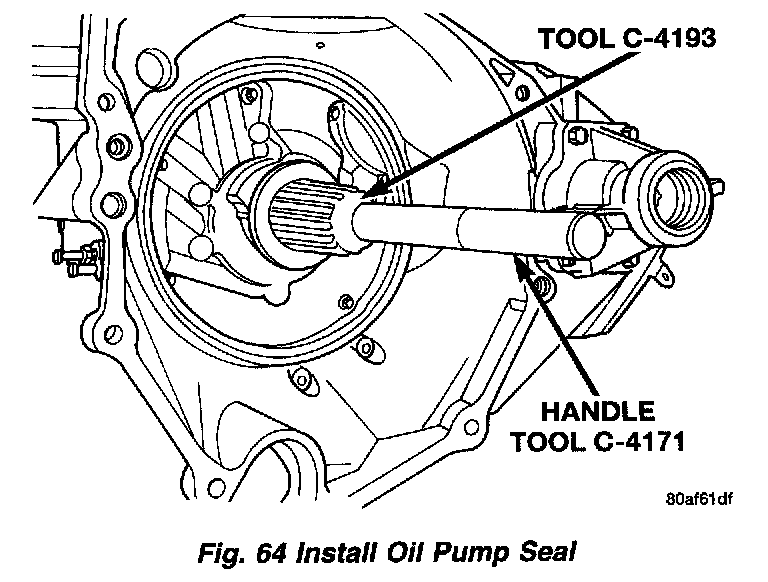 TOOL C-4193

HANDLE
TOOL C-4171

80af61df

Fig. 64 Install Oil Pump Seal