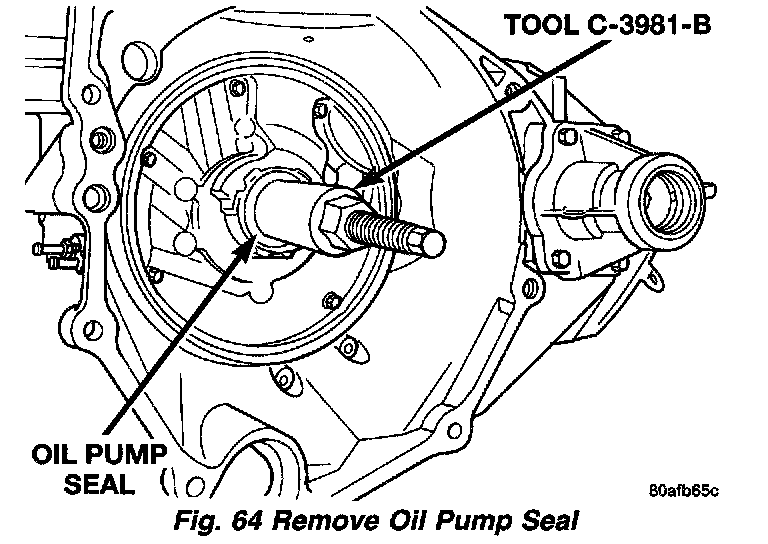 TOOL C-3981-B

OIL PUMP SEAL

80afb65c

Fig. 64 Remove Oil Pump Seal