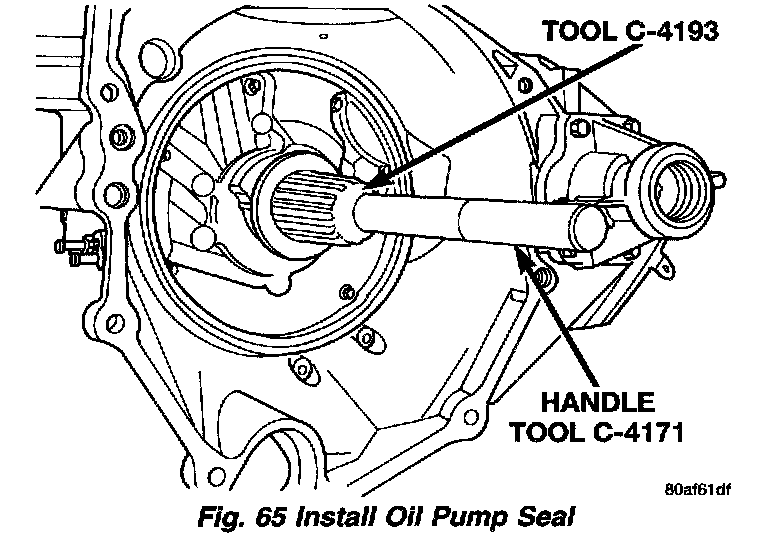 TOOL C-4193

HANDLE
TOOL C-4171

80af61df

Fig. 65 Install Oil Pump Seal