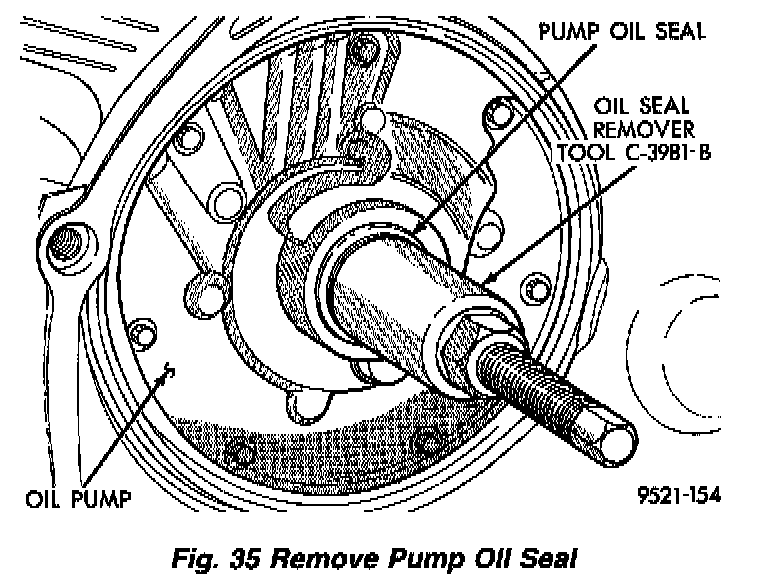 PUMP OIL SEAL

OIL SEAL REMOVER TOOL C-3981-B

OIL PUMP

9521-154

Fig. 35 Remove Pump Oil Seal