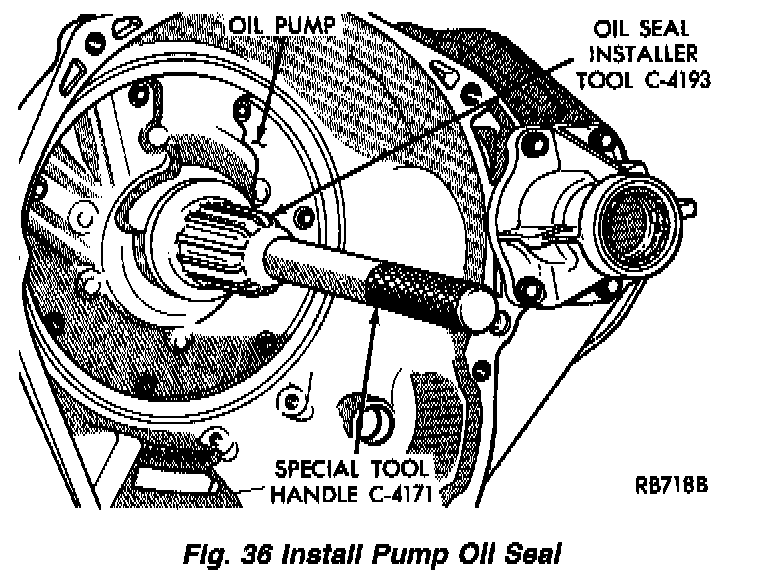 OIL PUMP

OIL SEAL INSTALLER TOOL C-4193

SPECIAL TOOL HANDLE C-4171

RB718B

Fig. 36 Install Pump Oil Seal