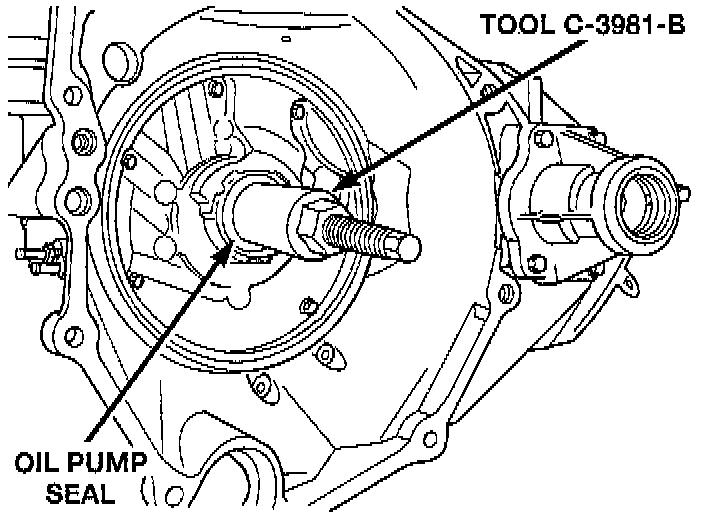 TOOL C-3981-B

OIL PUMP SEAL