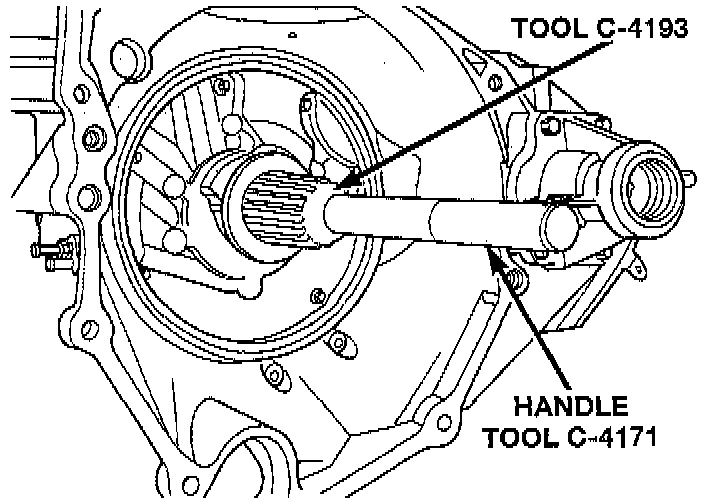 TOOL C-4193

HANDLE
TOOL C-4171