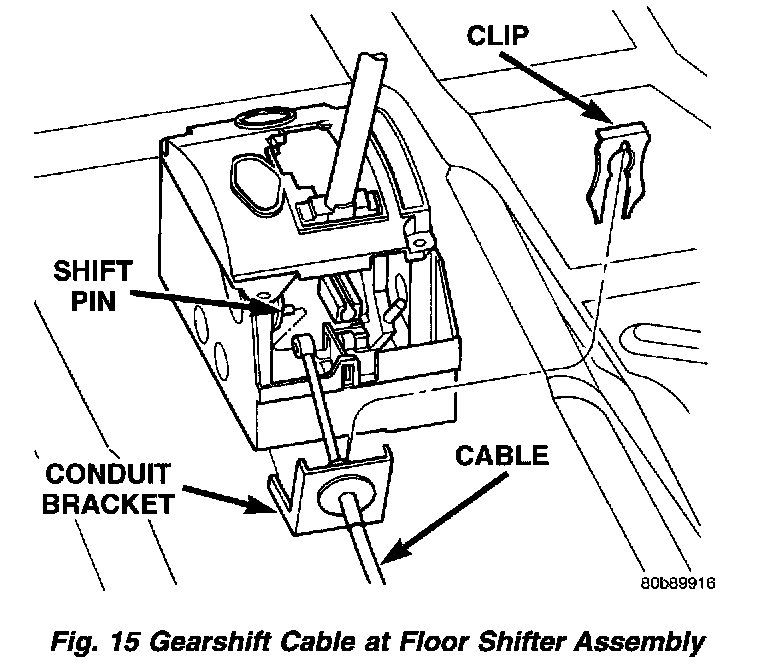 CLIP

SHIFT PIN

CONDUIT BRACKET

CABLE

80b89916

Fig. 15 Gearshift Cable at Floor Shifter Assembly