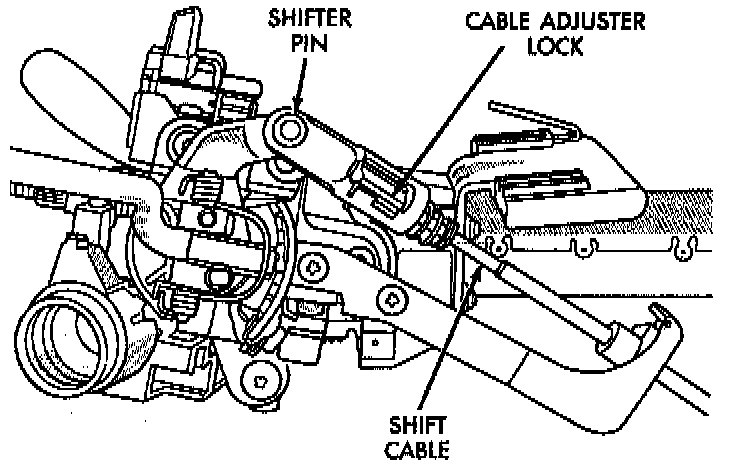 SHIFTER PIN

CABLE ADJUSTER LOCK

SHIFT CABLE