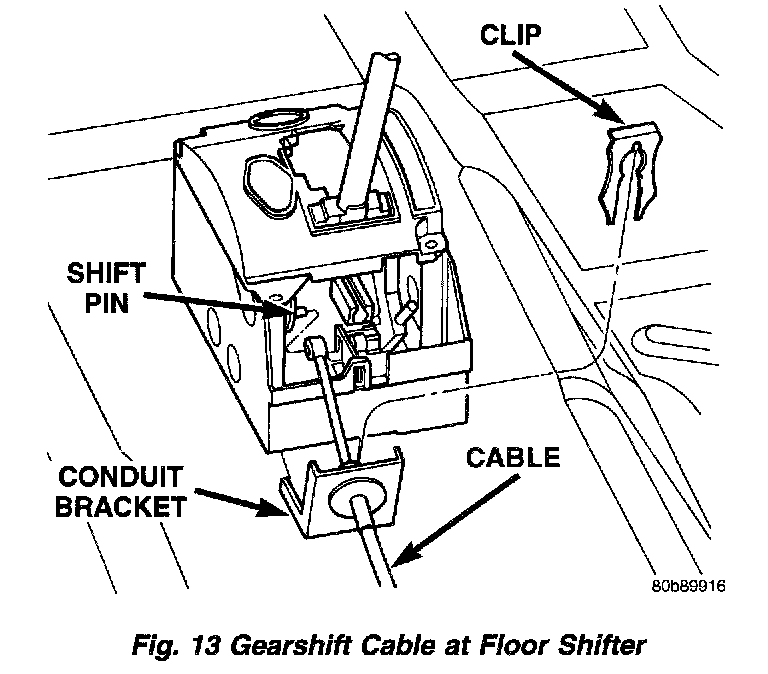 CLIP

SHIFT PIN

CONDUIT BRACKET

CABLE

80b89916

Fig. 13 Gearshift Cable at Floor Shifter