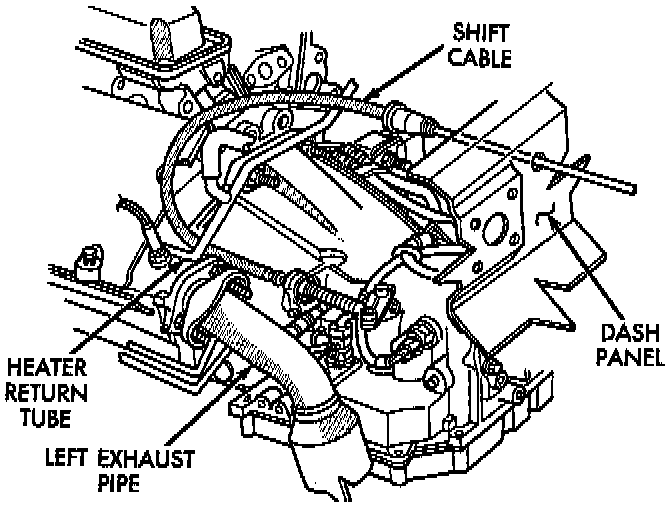 SHIFT CABLE

DASH PANEL

HEATER RETURN TUBE

LEFT EXHAUST PIPE