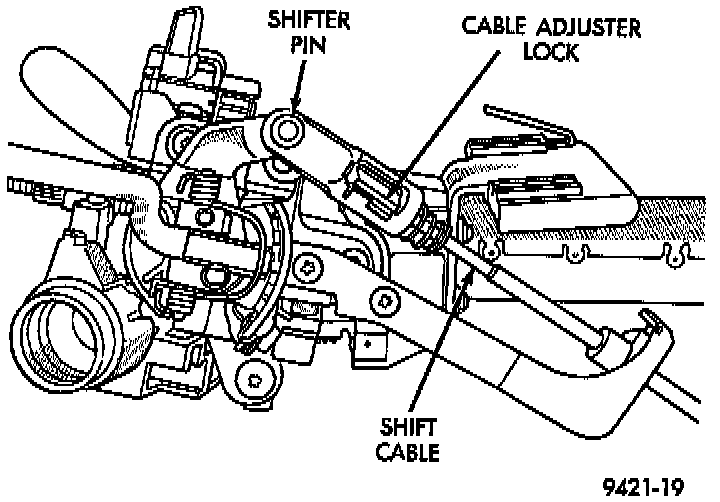 SHIFTER PIN

CABLE ADJUSTER LOCK

SHIFT CABLE

9421-19