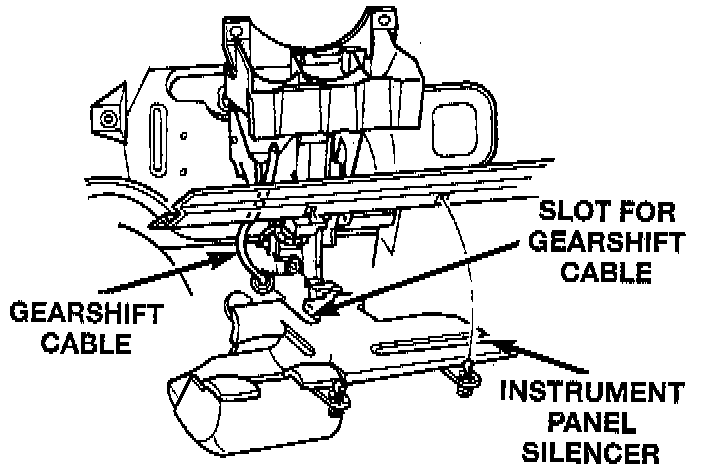 SLOT FOR GEARSHIFT CABLE

GEARSHIFT CABLE

INSTRUMENT PANEL SILENCER