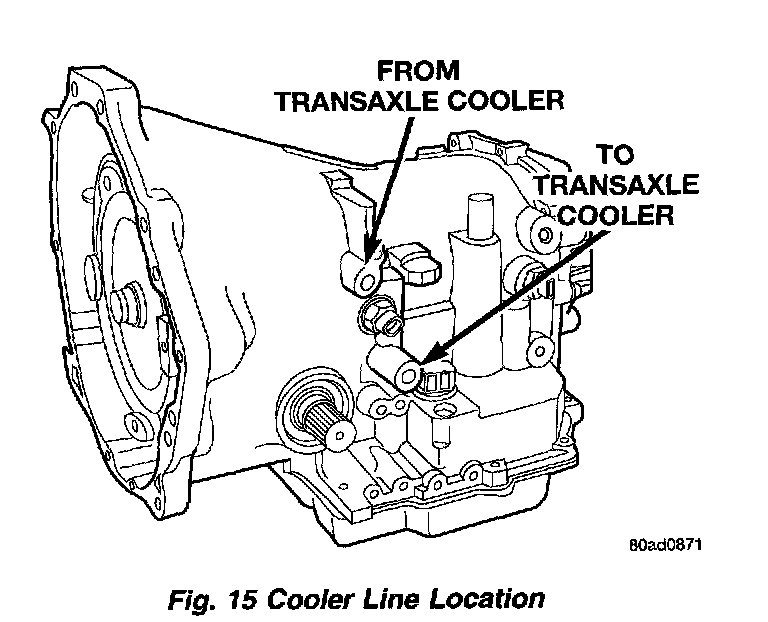 FROM TRANSAXLE COOLER

TO TRANSAXLE COOLER

80ad0871

Fig. 15 Cooler Line Location