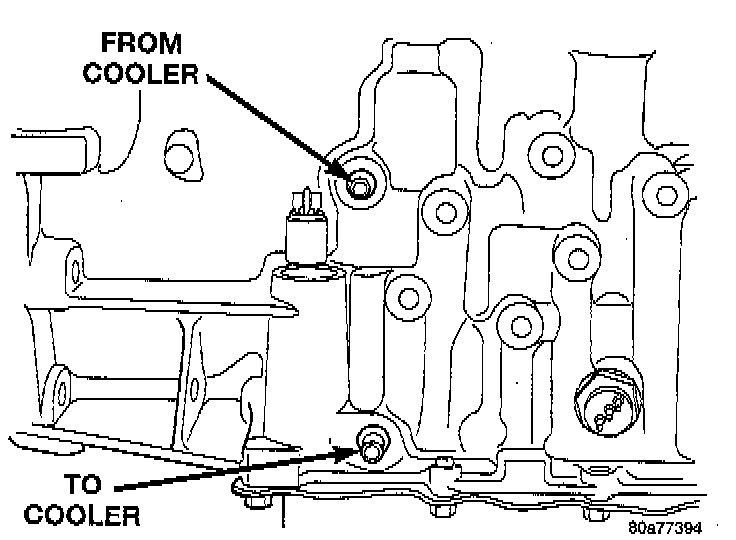 FROM COOLER

TO COOLER

80a77394