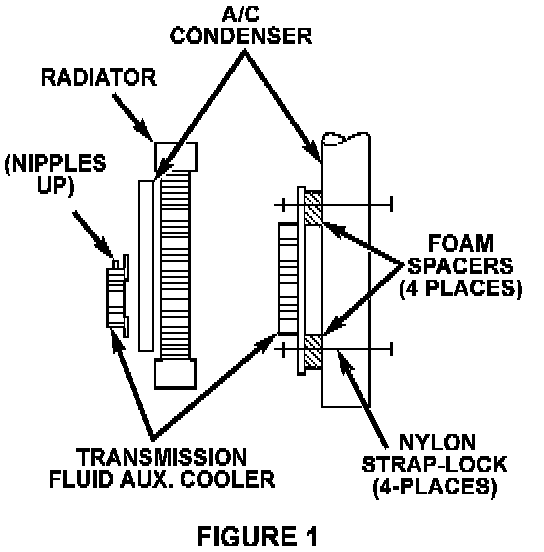 A/C CONDENSER

RADIATOR

(NIPPLES UP)

FOAM SPACERS (4 PLACES)

TRANSMISSION FLUID AUX. COOLER

NYLON STRAP-LOCK (4-PLACES)

FIGURE 1