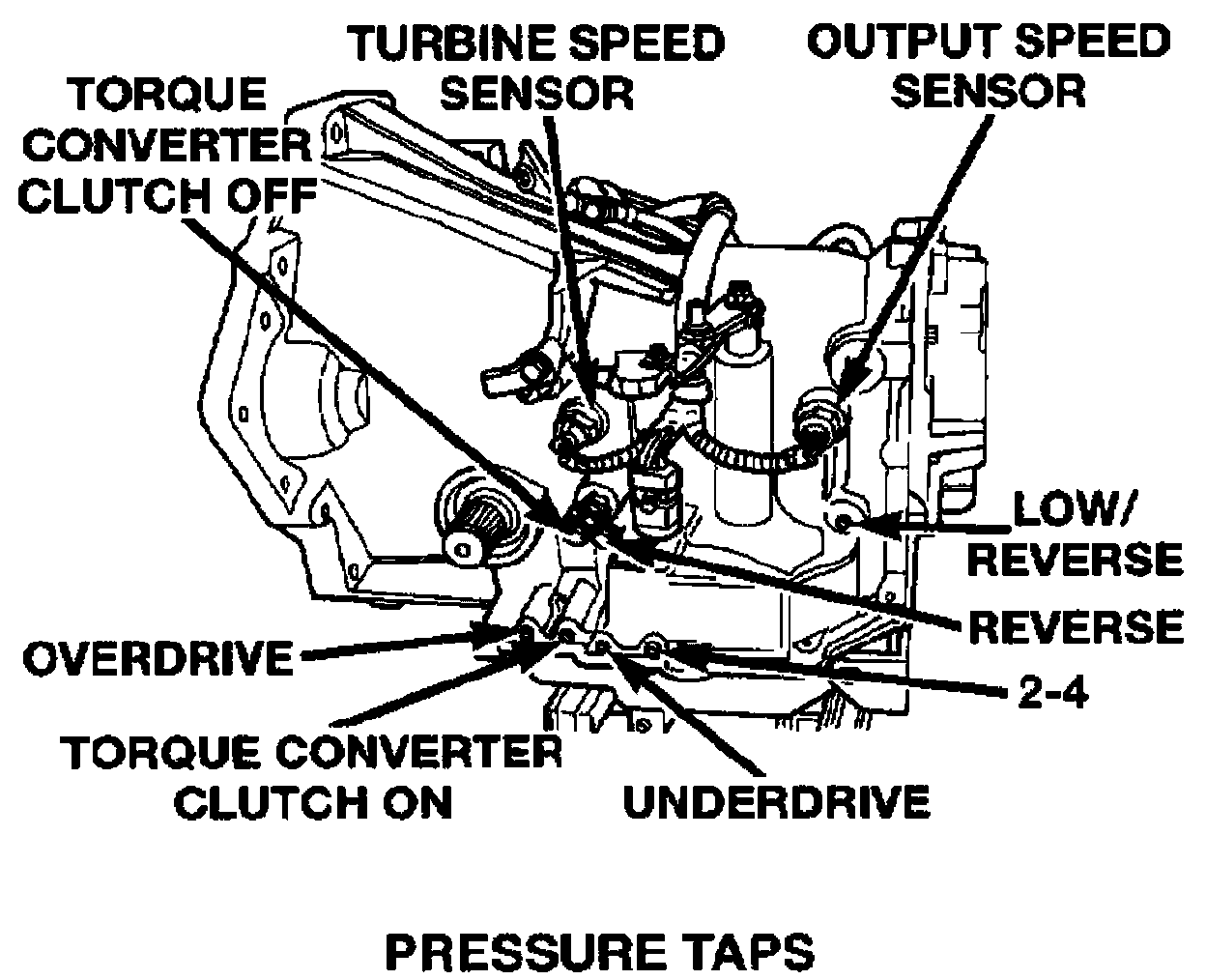 TURBINE SPEED SENSOR

OUTPUT SPEED SENSOR

TORQUE CONVERTER CLUTCH OFF

LOW/ REVERSE

REVERSE

OVERDRIVE

2-4

TORQUE CONVERTER CLUTCH ON

UNDERDRIVE

PRESSURE TAPS