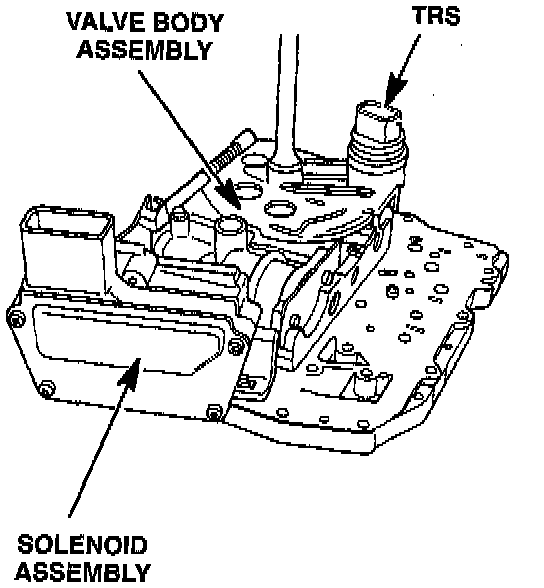 VALVE BODY ASSEMBLY

TRS

SOLENOID ASSEMBLY