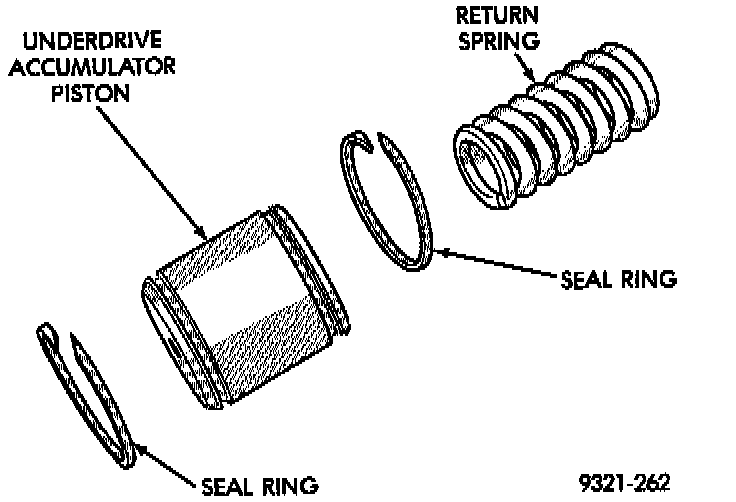 UNDERDRIVE ACCUMULATOR PISTON

RETURN SPRING

SEAL RING

SEAL RING

9321-262