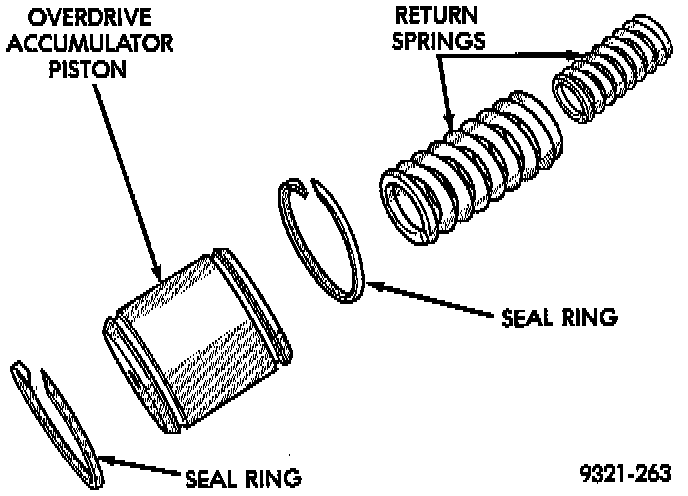 OVERDRIVE ACCUMULATOR PISTON

RETURN SPRINGS

SEAL RING

SEAL RING

9321-263