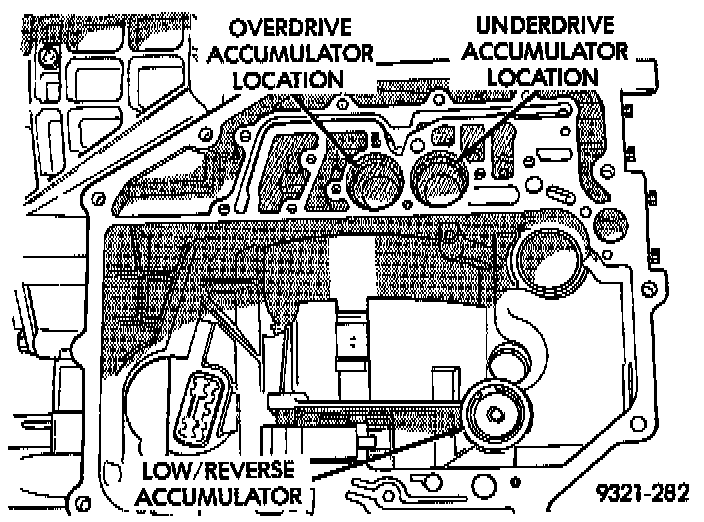 OVERDRIVE ACCUMULATOR LOCATION

UNDERDRIVE ACCUMULATOR LOCATION

LOW/REVERSE ACCUMULATOR

9321-282