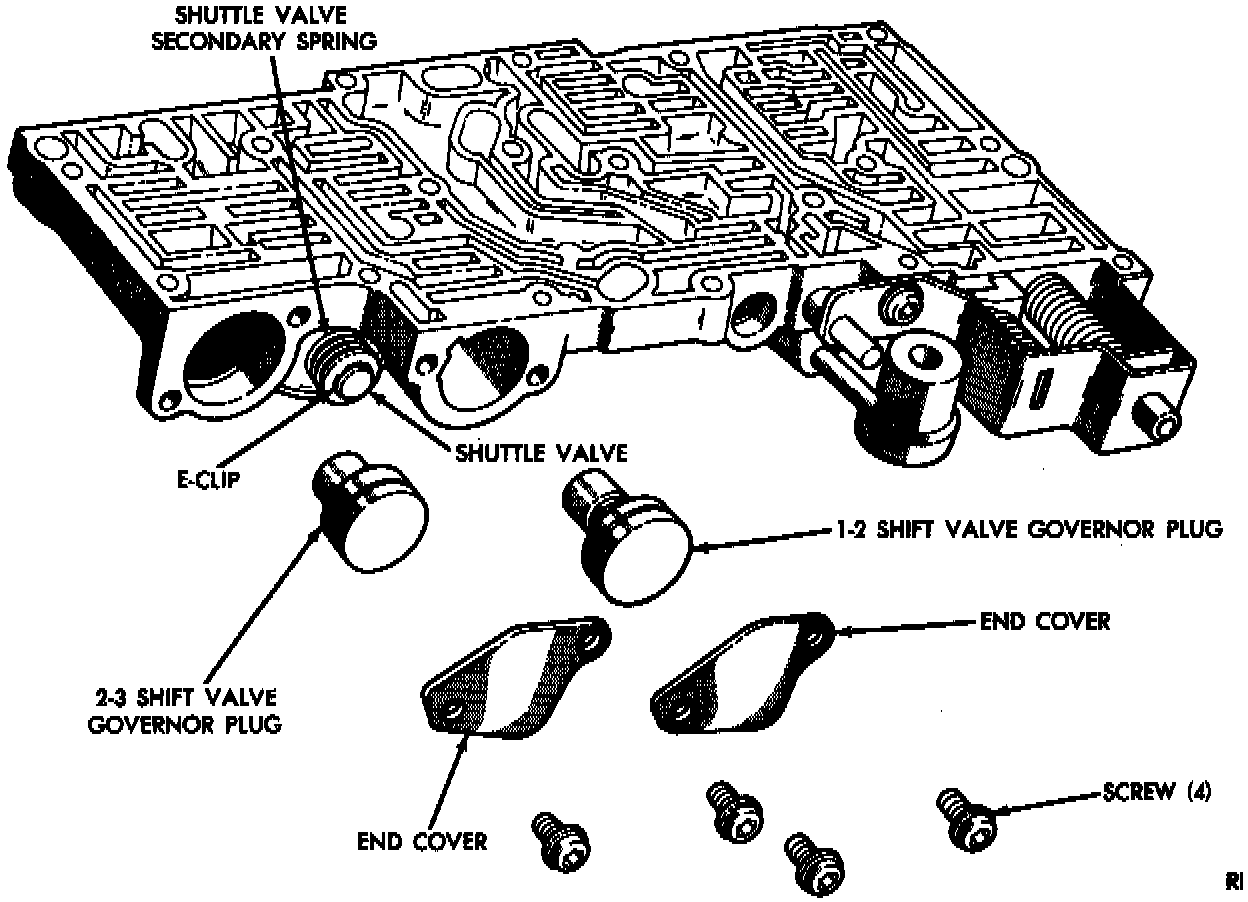 SHUTTLE VALVE SECONDARY SPRING

E-CLIP

SHUTTLE VALVE

1-2 SHIFT VALVE GOVERNOR PLUG

END COVER

2-3 SHIFT VALVE GOVERNOR PLUG

END COVER

SCREW (4)

RI