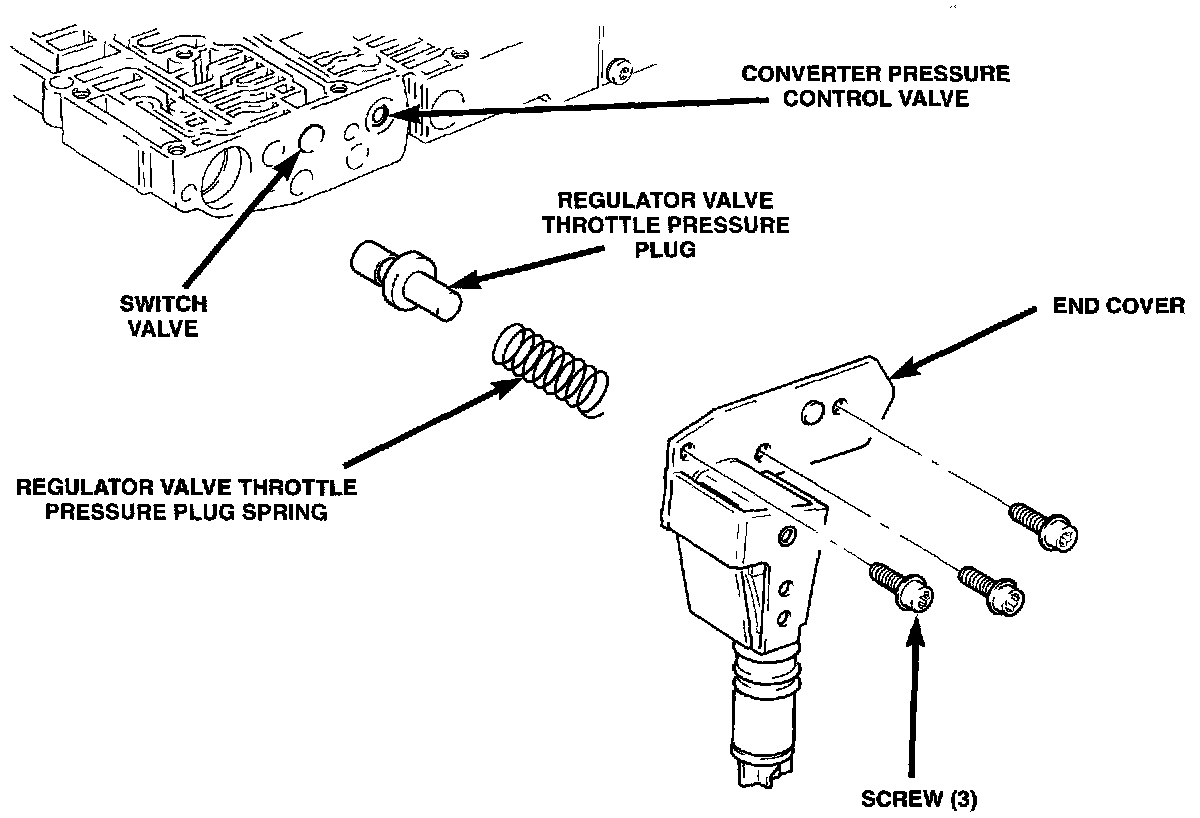 CONVERTER PRESSURE CONTROL VALVE

REGULATOR VALVE THROTTLE PRESSURE PLUG

SWITCH VALVE

END COVER

REGULATOR VALVE THROTTLE PRESSURE PLUG SPRING

SCREW (3)