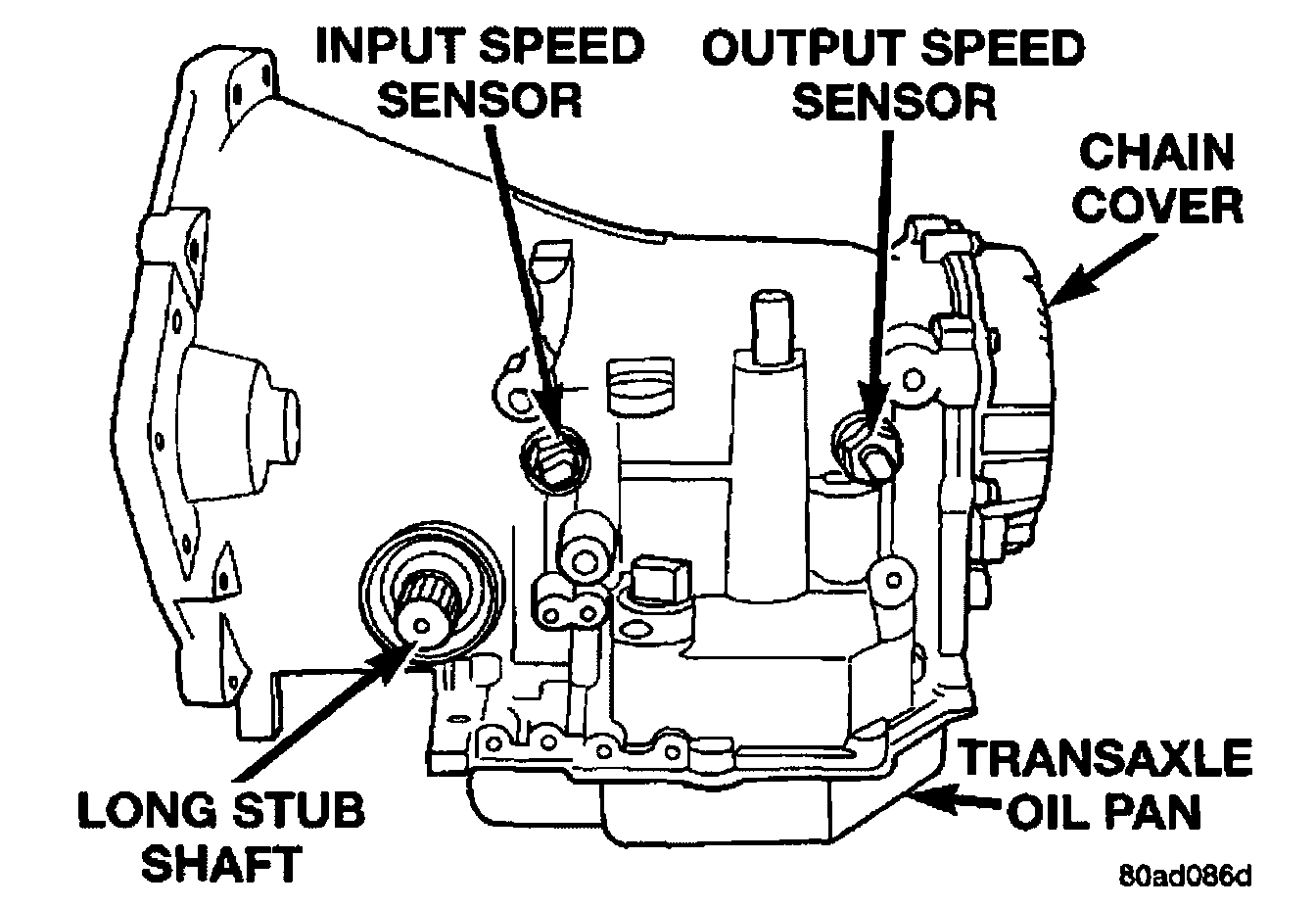 INPUT SPEED SENSOR

OUTPUT SPEED SENSOR

CHAIN COVER

LONG STUB SHAFT

TRANSAXLE OIL PAN

80ad086d