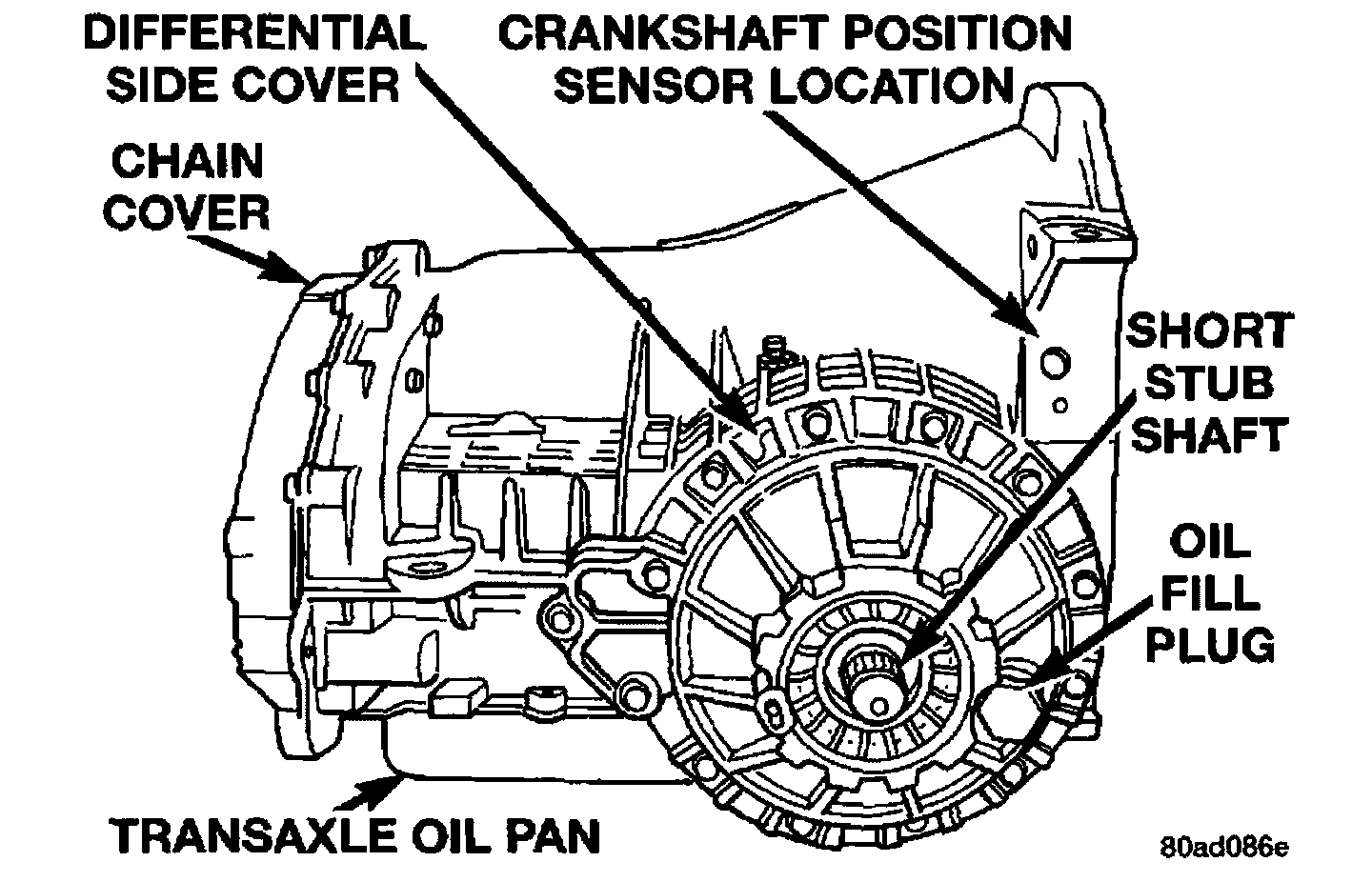 DIFFERENTIAL SIDE COVER

CRANKSHAFT POSITION SENSOR LOCATION

CHAIN COVER

SHORT STUB SHAFT

OIL FILL PLUG

TRANSAXLE OIL PAN

80ad086e