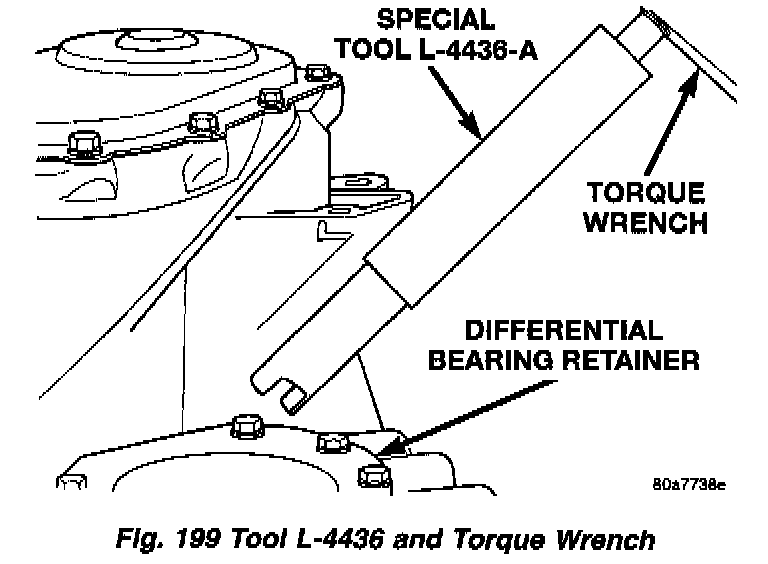 SPECIAL
TOOL L-4436-A

TORQUE
WRENCH

DIFFERENTIAL
BEARING RETAINER

80a7738e

Fig. 199 Tool L-4436 and Torque Wrench