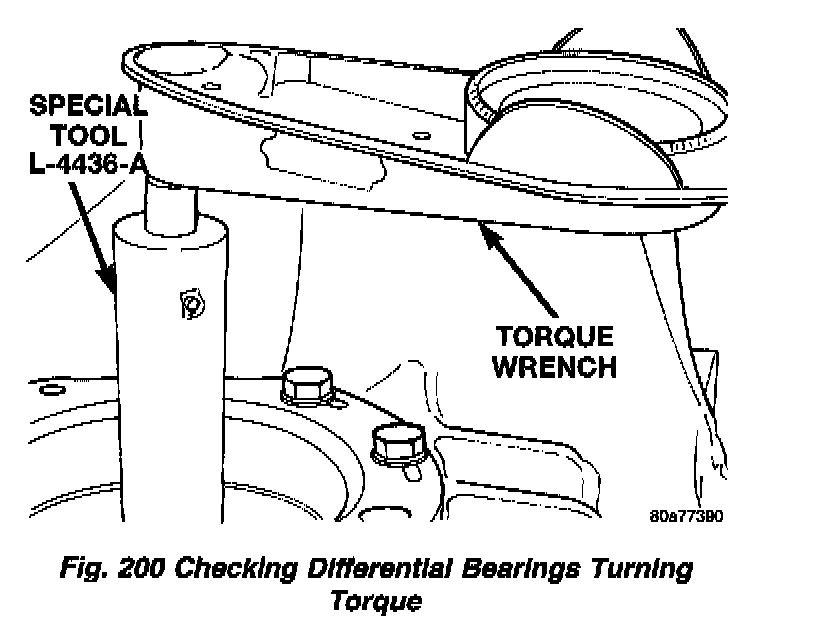 SPECIAL TOOL L-4436-A

TORQUE WRENCH

80a77390

Fig. 200 Checking Differential Bearings Turning Torque