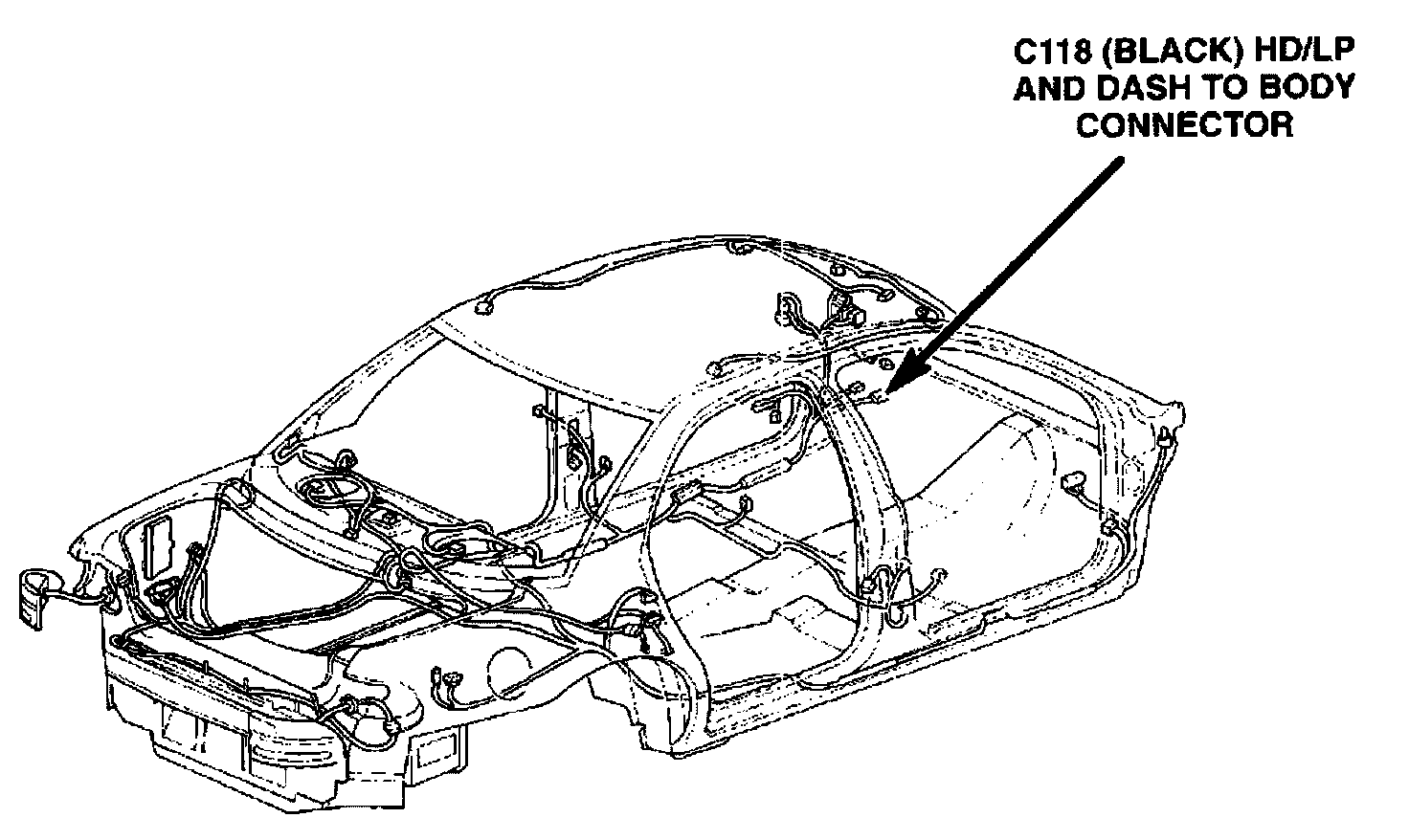 C118 (BLACK) HD/LP AND DASH TO BODY CONNECTOR