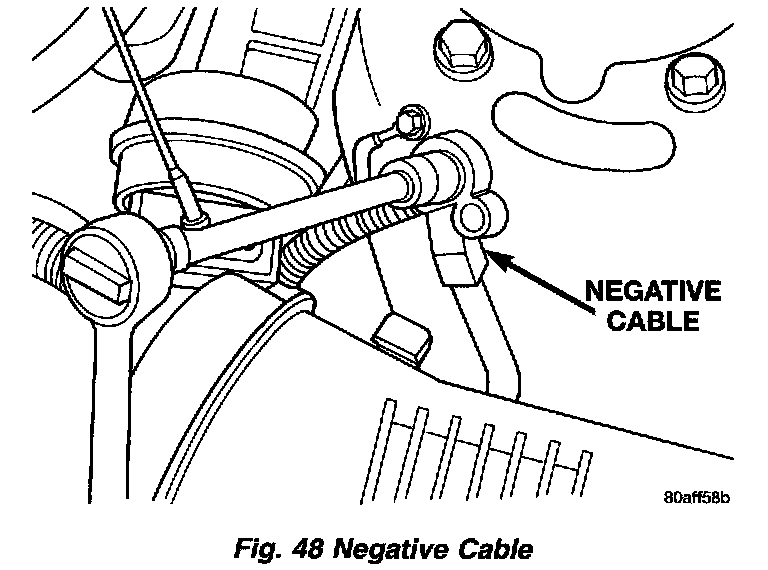 NEGATIVE CABLE

80aff58b

Fig. 48 Negative Cable