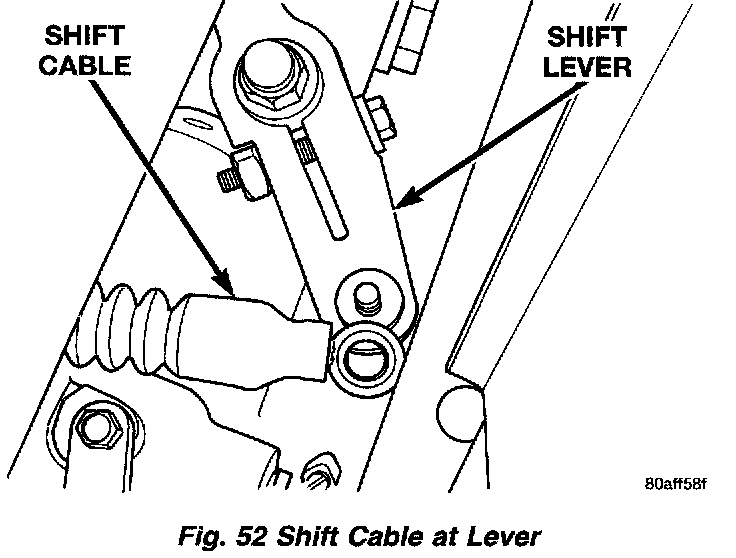 SHIFT CABLE

SHIFT LEVER

80aff58f

Fig. 52 Shift Cable at Lever