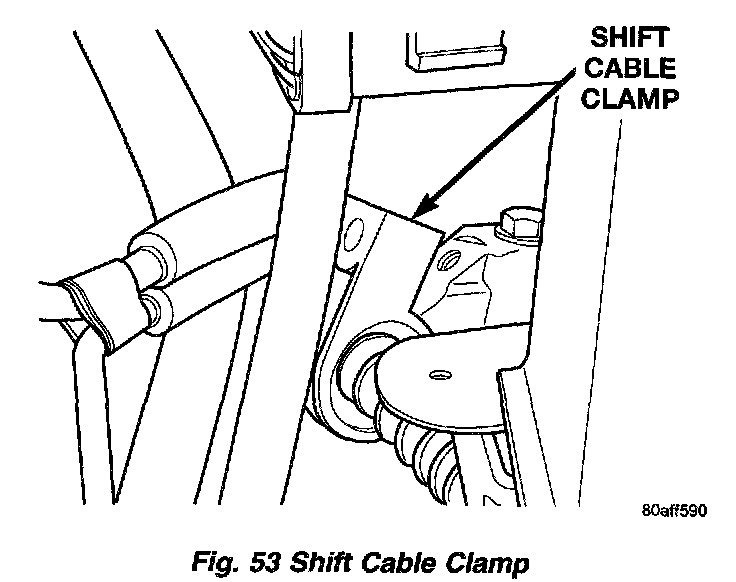 SHIFT CABLE CLAMP

80aff590

Fig. 53 Shift Cable Clamp