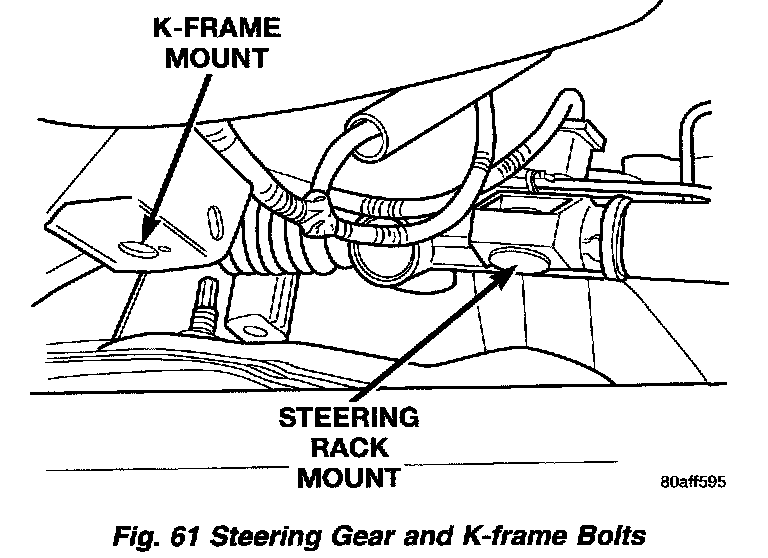 K-FRAME MOUNT

STEERING RACK MOUNT

80aff595

Fig. 61 Steering Gear and K-frame Bolts