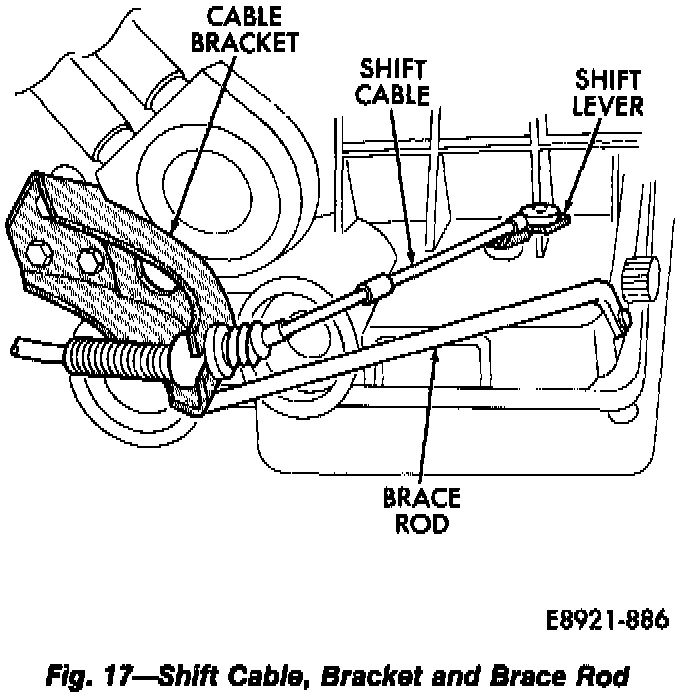 CABLE BRACKET

SHIFT CABLE

SHIFT LEVER

BRACE ROD

E8921-886

Fig. 17—Shift Cable, Bracket and Brace Rod