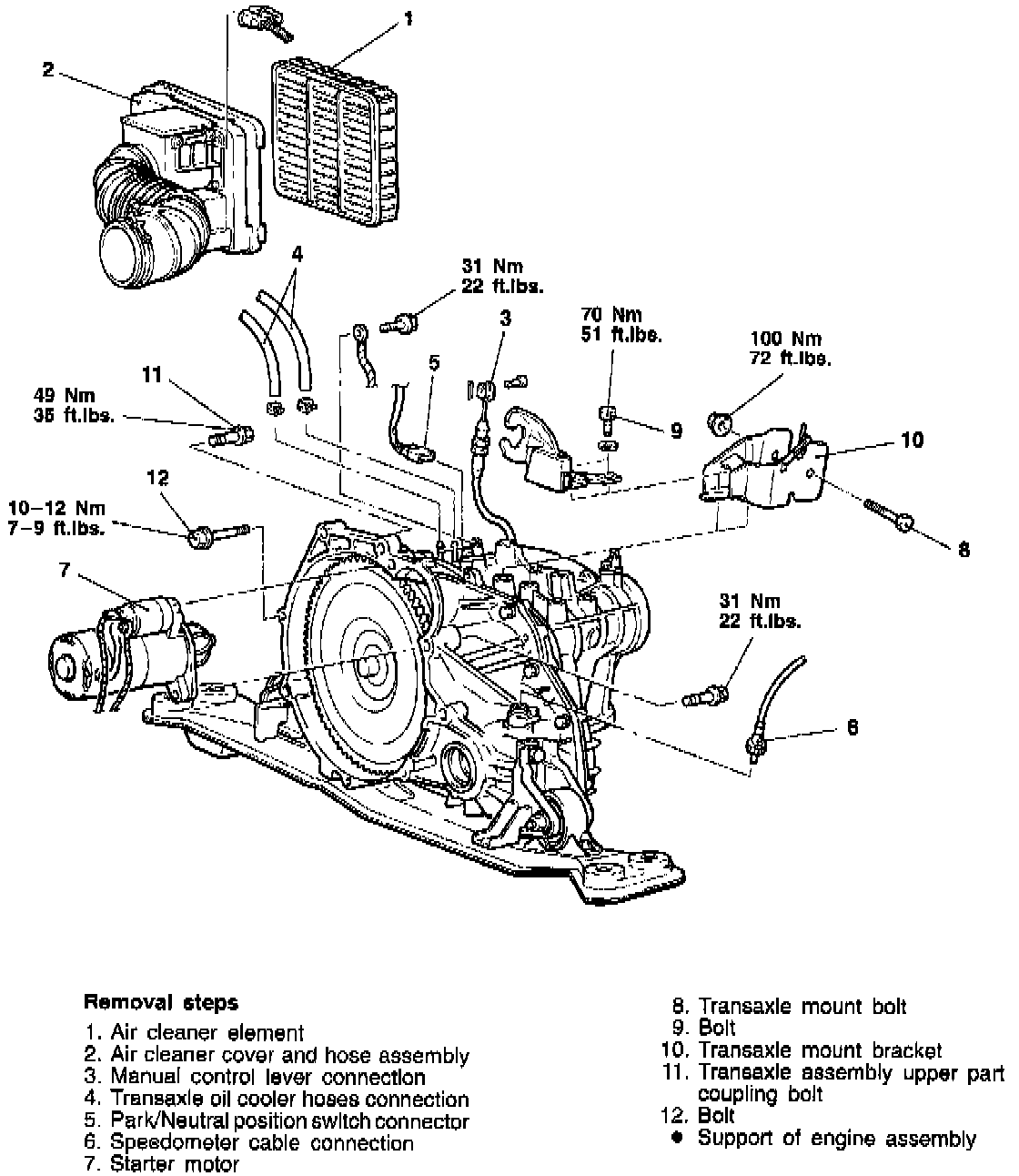 1

2

4

31 Nm
22 ft.lbs.

3

70 Nm
51 ft.lbs.

100 Nm
72 ft.lbs.

11

49 Nm
35 ft.lbs.

5

9

10

12

10–12 Nm
7–9 ft.lbs.

8

7

31 Nm
22 ft.lbs.

6

Removal steps
1. Air cleaner element
2. Air cleaner cover and hose assembly
3. Manual control lever connection
4. Transaxle oil cooler hoses connection
5. Park/Neutral position switch connector
6. Speedometer cable connection
7. Starter motor

8. Transaxle mount bolt
9. Bolt
10. Transaxle mount bracket
11. Transaxle assembly upper part coupling bolt
12. Bolt
● Support of engine assembly